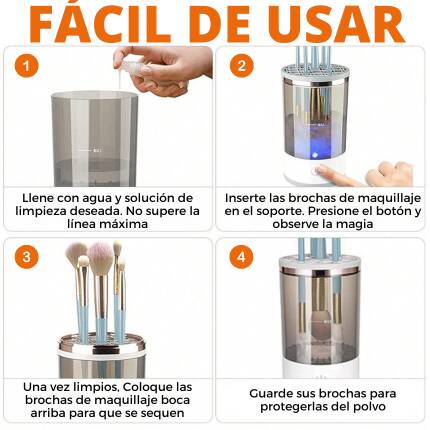 FÁCIL DE USAR

1

Llene con agua y solución de limpieza deseada. No supere la línea máxima

2

Inserte las brochas de maquillaje en el soporte. Presione el botón y observe la magia

3

Una vez limpios, Coloque las brochas de maquillaje boca arriba para que se sequen

4

Guarde sus brochas para protegerlas del polvo