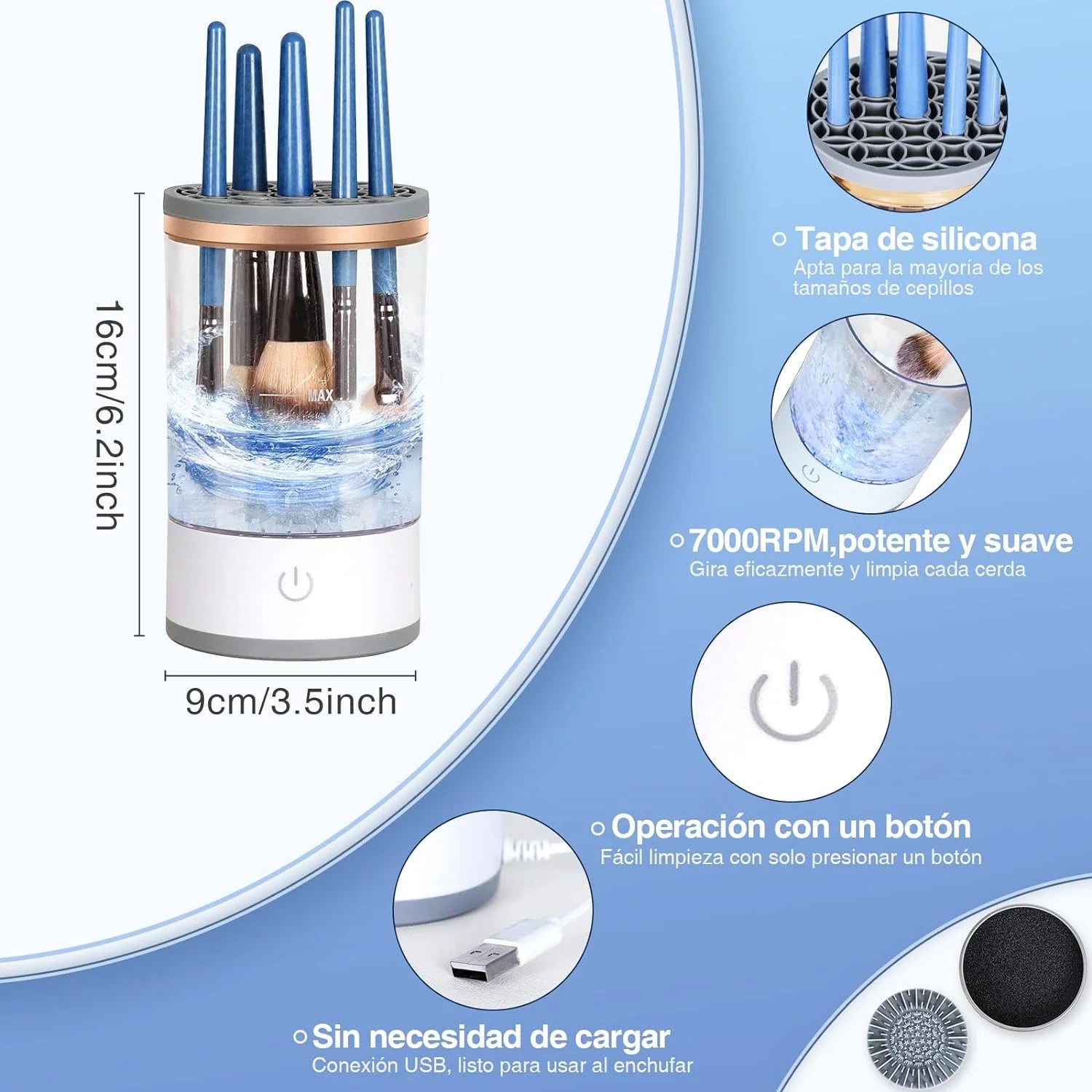 16cm/6.2inch

MAX

9cm/3.5inch

Tapa de silicona
Apta para la mayoría de los tamaños de cepillos

7000RPM,potente y suave
Gira eficazmente y limpia cada cerda

Operación con un botón
Fácil limpieza con solo presionar un botón

Sin necesidad de cargar
Conexión USB, listo para usar al enchufar