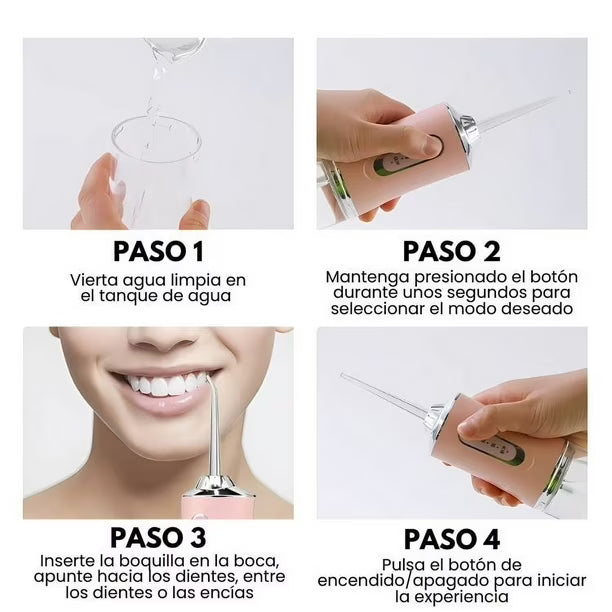 PASO 1
Vierta agua limpia en el tanque de agua

PASO 2
Mantenga presionado el botón durante unos segundos para seleccionar el modo deseado

PASO 3
Inserte la boquilla en la boca, apunte hacia los dientes, entre los dientes o las encías

PASO 4
Pulsa el botón de encendido/apagado para iniciar la experiencia